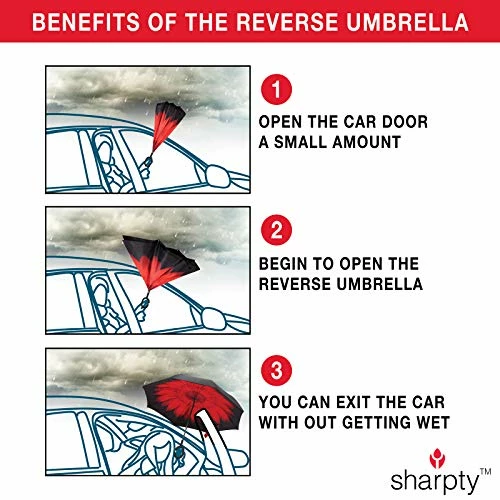 BENEFITS OF THE REVERSE UMBRELLA

1
OPEN THE CAR DOOR A SMALL AMOUNT

2
BEGIN TO OPEN THE REVERSE UMBRELLA

3
YOU CAN EXIT THE CAR WITH OUT GETTING WET

sharpty™